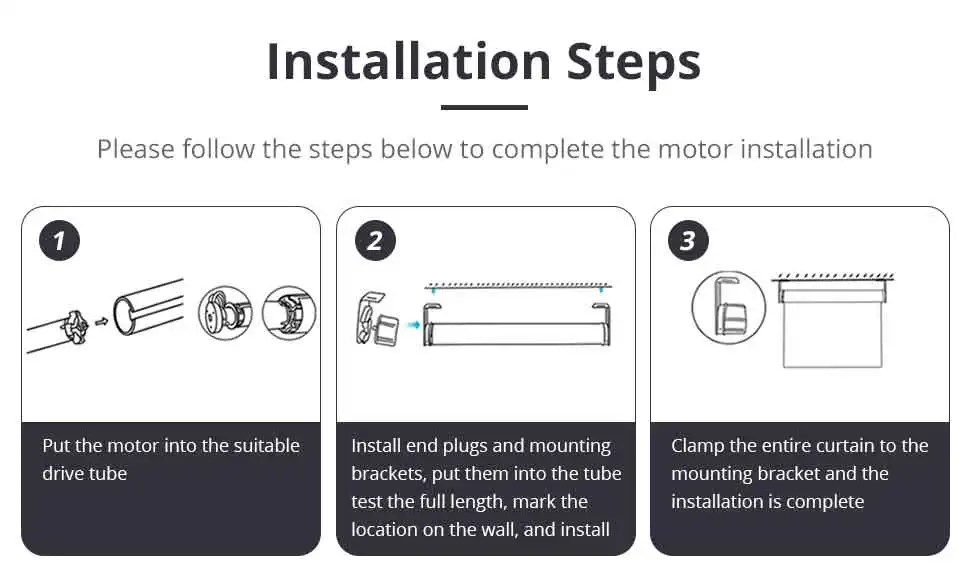 Installation Steps

Please follow the steps below to complete the motor installation

1

Put the motor into the suitable drive tube

2

Install end plugs and mounting brackets, put them into the tube test the full length, mark the location on the wall, and install

3

Clamp the entire curtain to the mounting bracket and the installation is complete