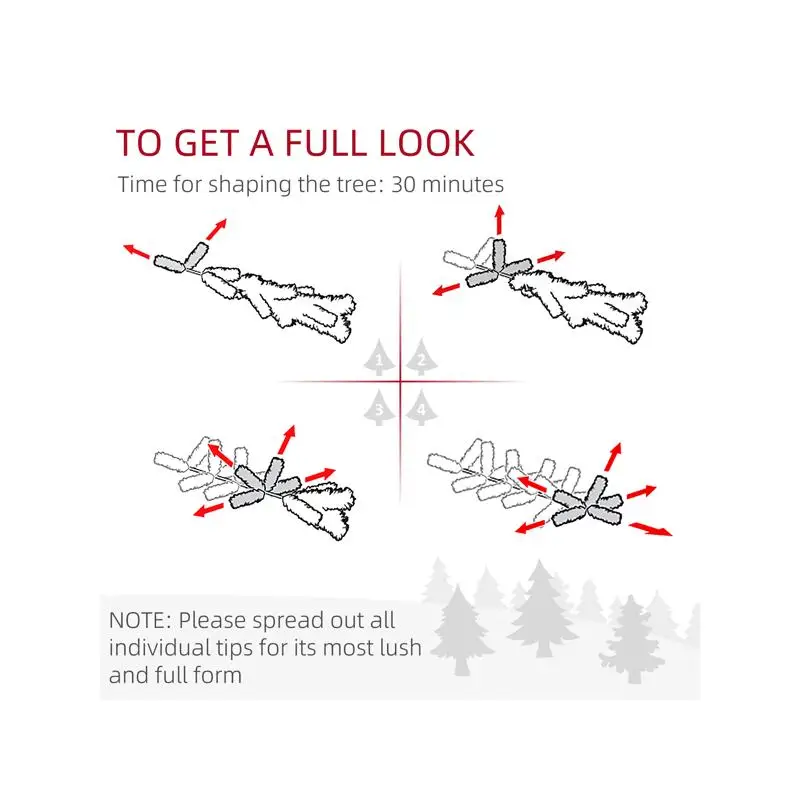 TO GET A FULL LOOK
Time for shaping the tree: 30 minutes

1
2
3
4

NOTE: Please spread out all individual tips for its most lush and full form